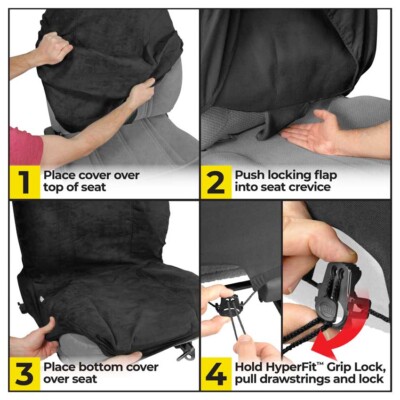 1 Place cover over top of seat

2 Push locking flap into seat crevice

3 Place bottom cover over seat

4 Hold HyperFit™ Grip Lock, pull drawstrings and lock